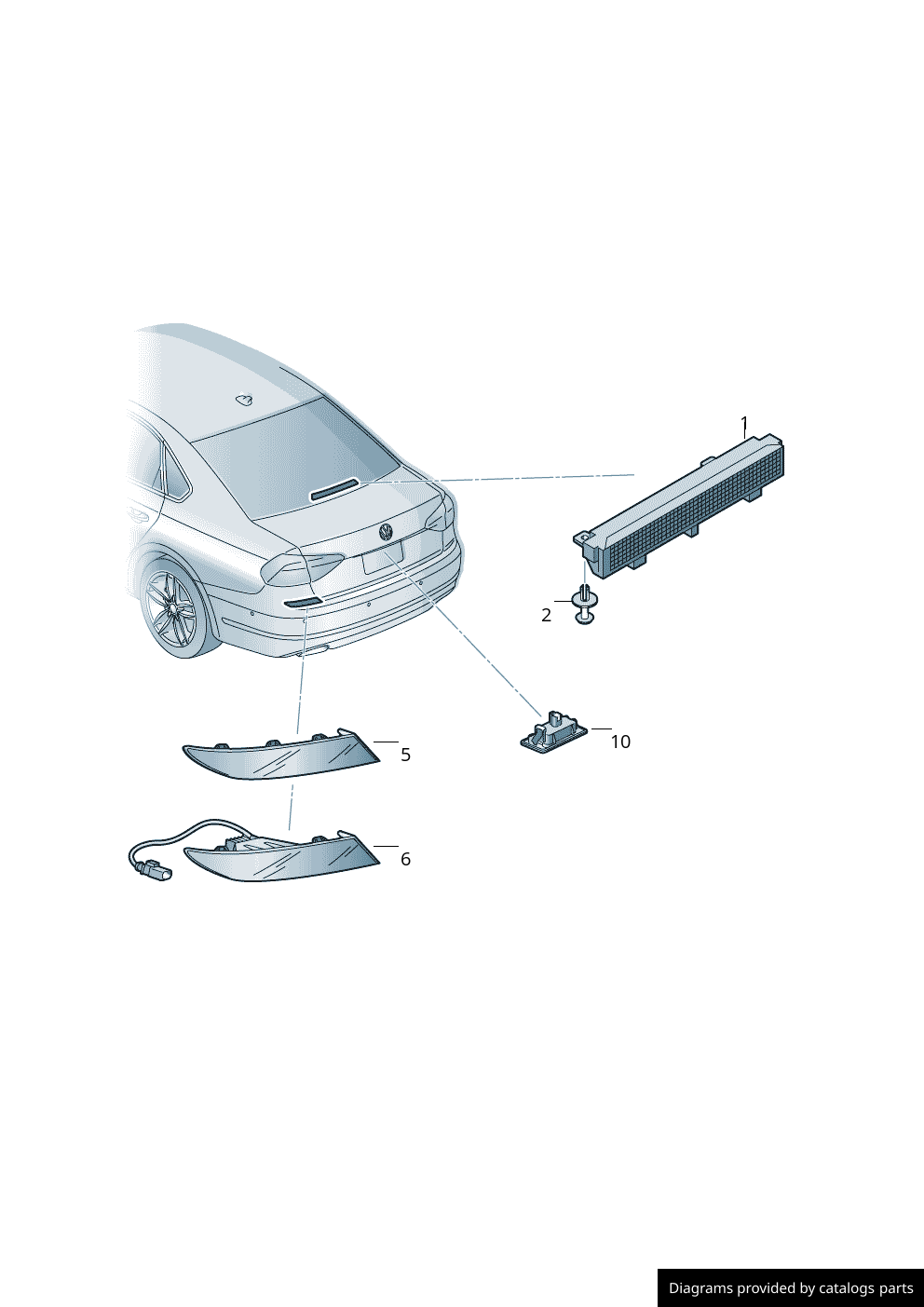 1

2

10

5

6

Diagrams provided by catalogs parts