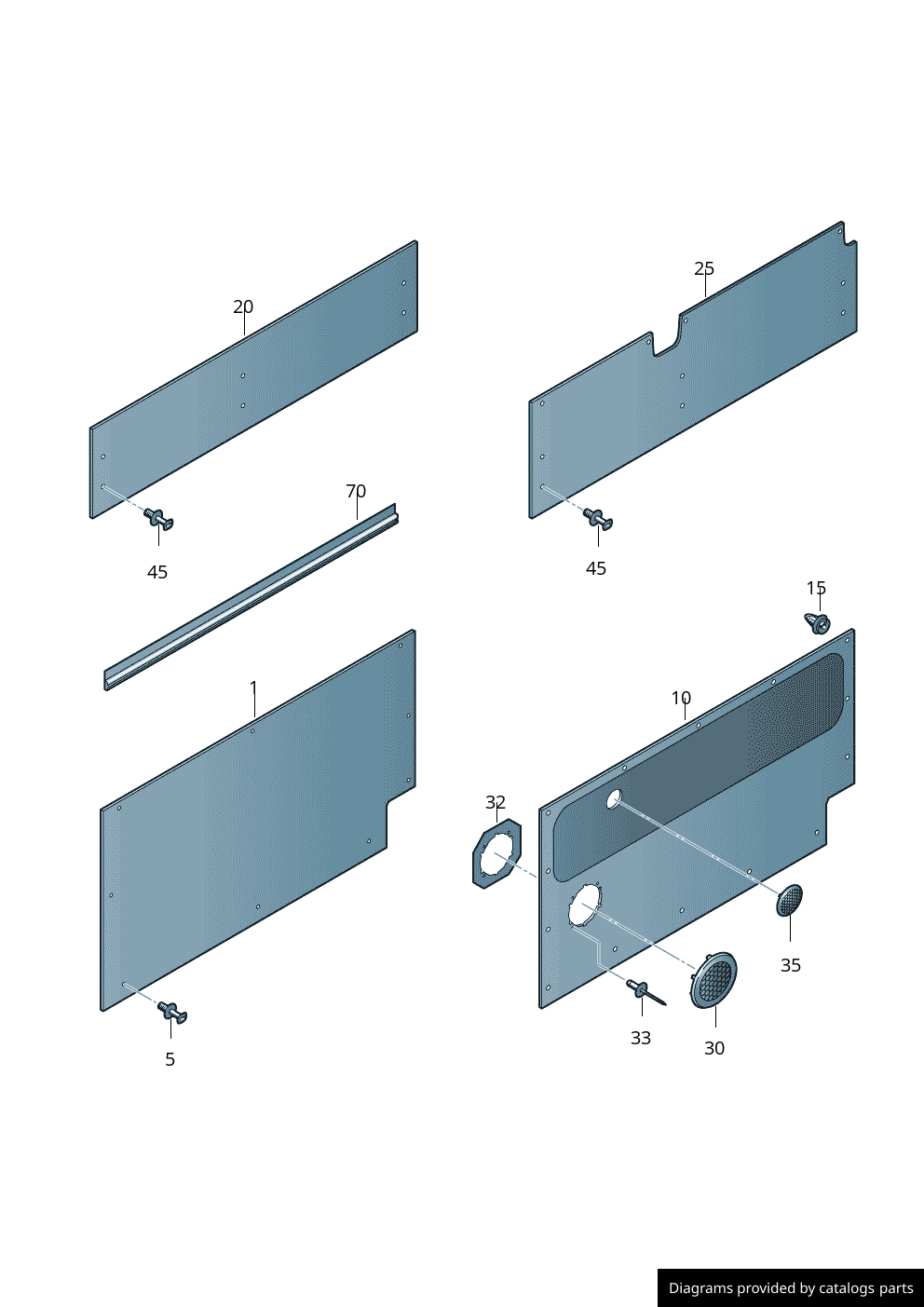 20

25

70

45

45

15

1

10

32

35

33

30

5

Diagrams provided by catalogs parts