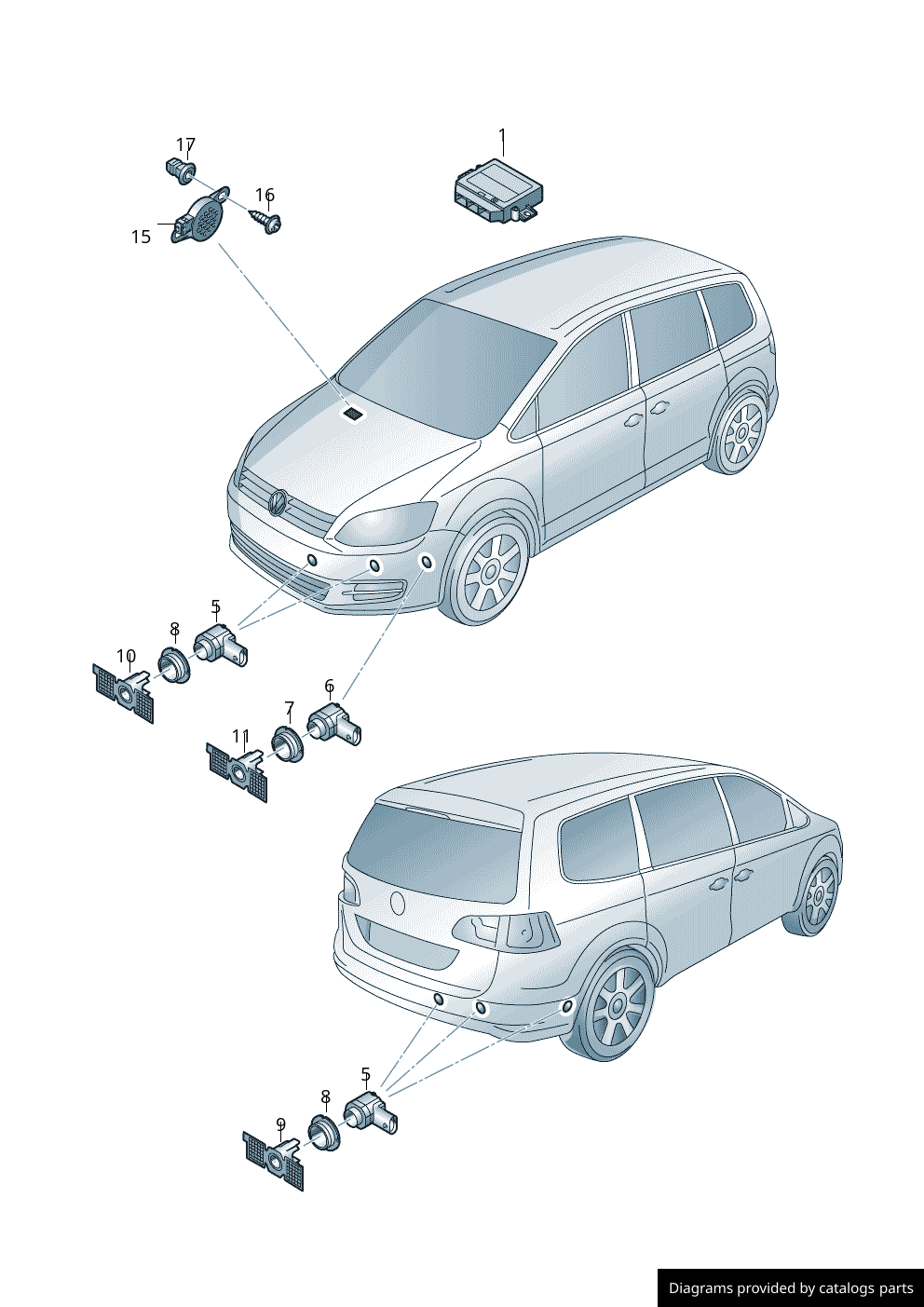 17
1
16
15
5
8
10
6
7
11
5
8
9
Diagrams provided by catalogs parts