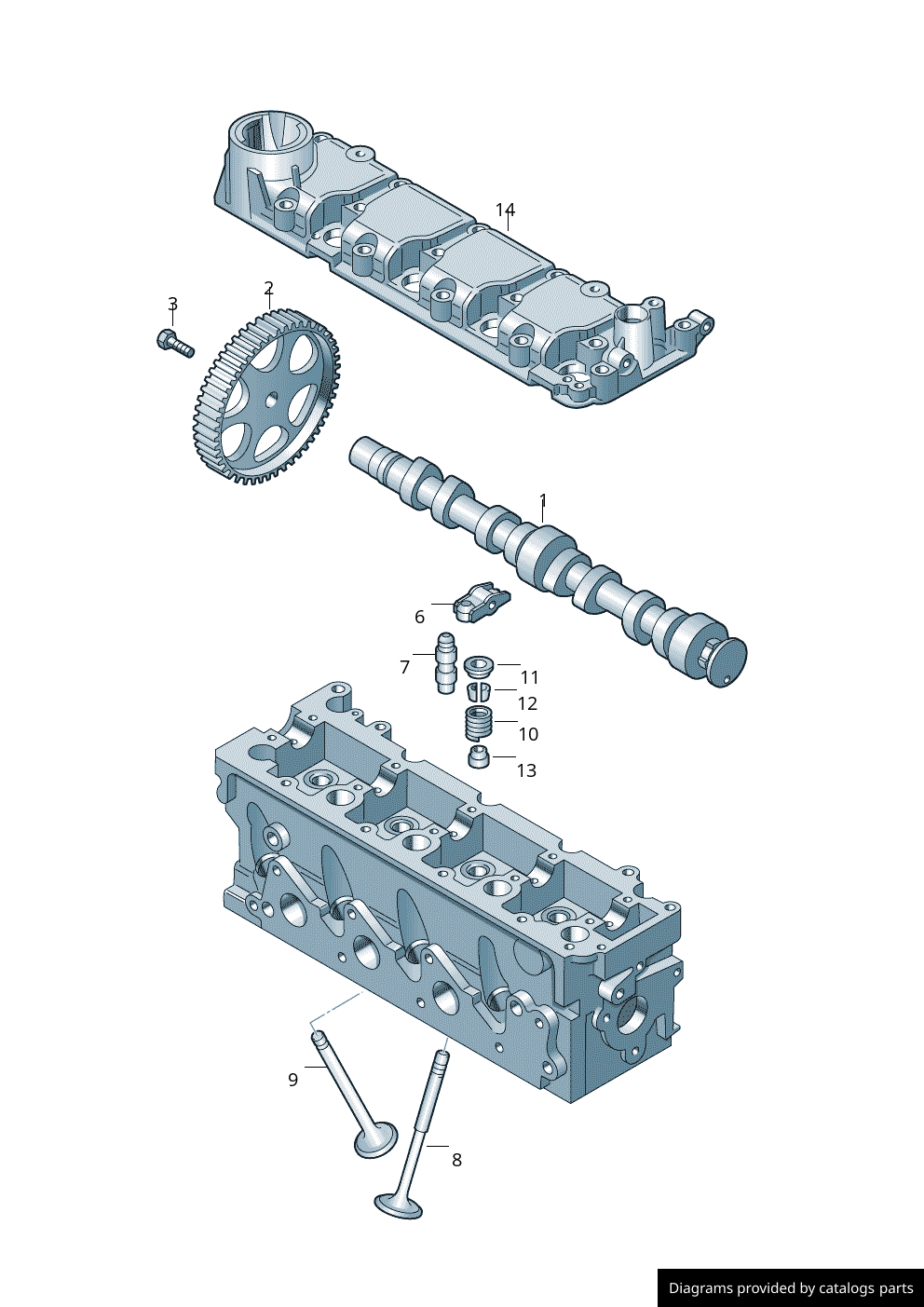 14
2
3
1
6
7
11
12
10
13
9
8
Diagrams provided by catalogs parts