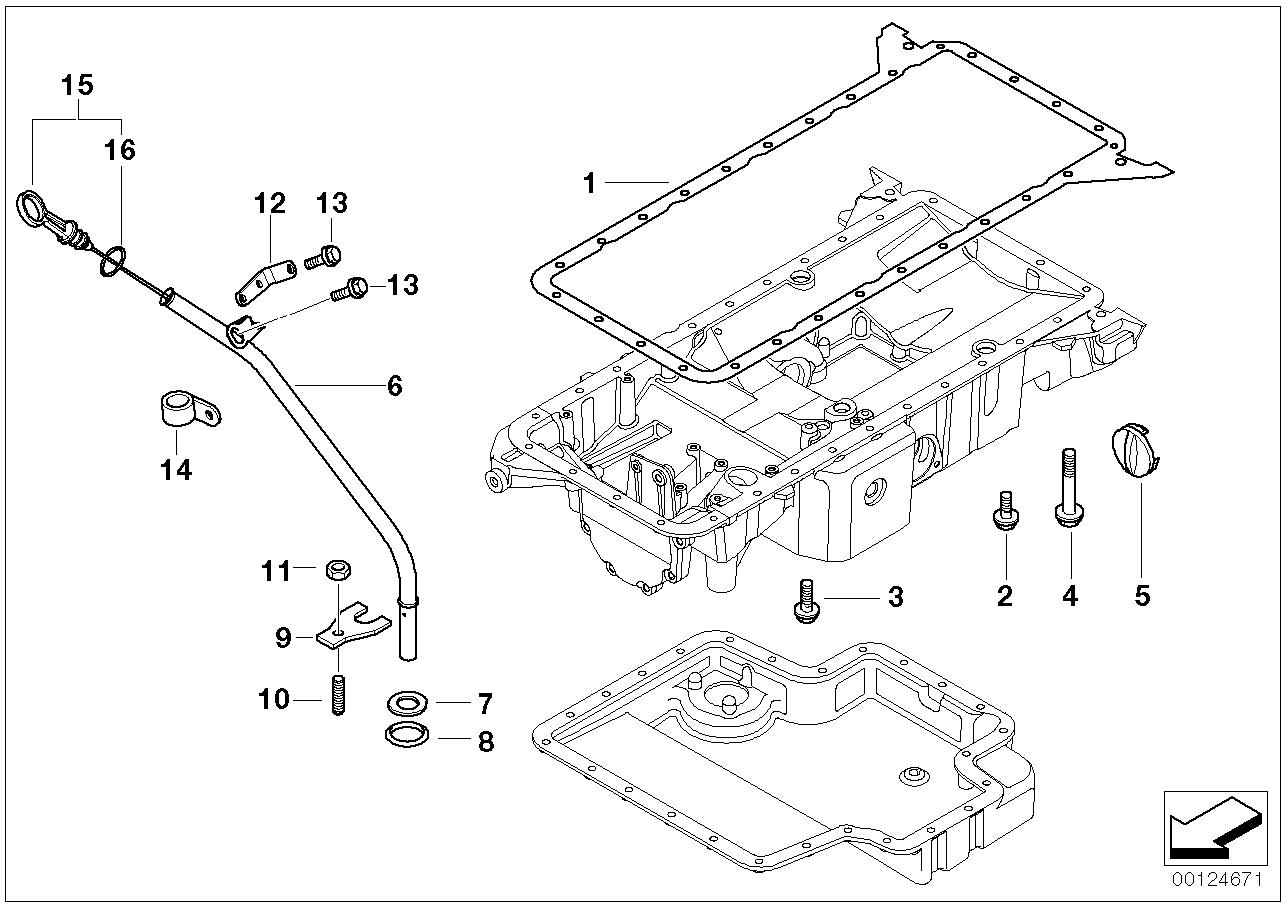 15
16
12
13
13
1
6
14
11
9
10
7
8
3
2
4
5
00124671