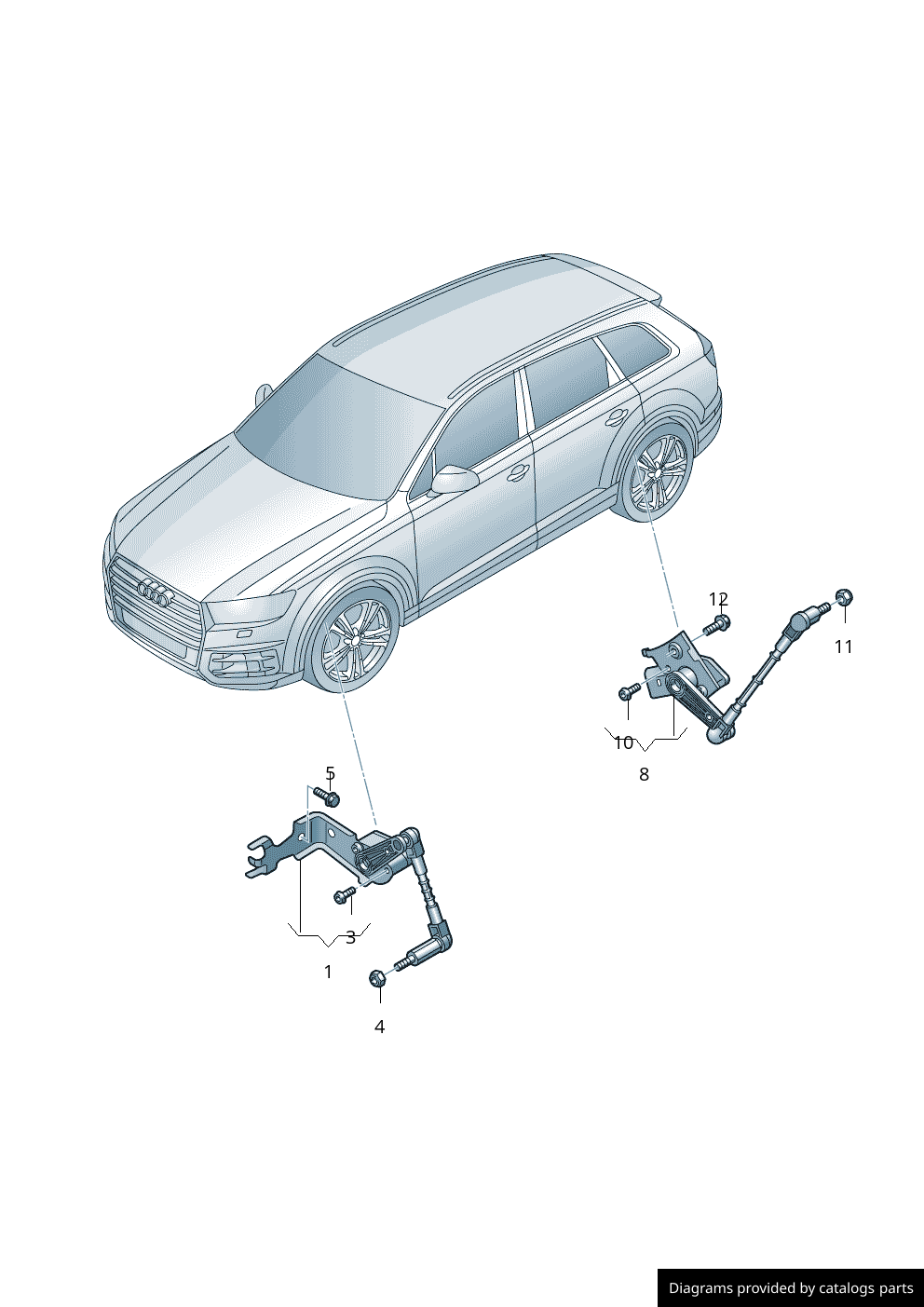 12

11

10

8

5

3

1

4

Diagrams provided by catalogs parts