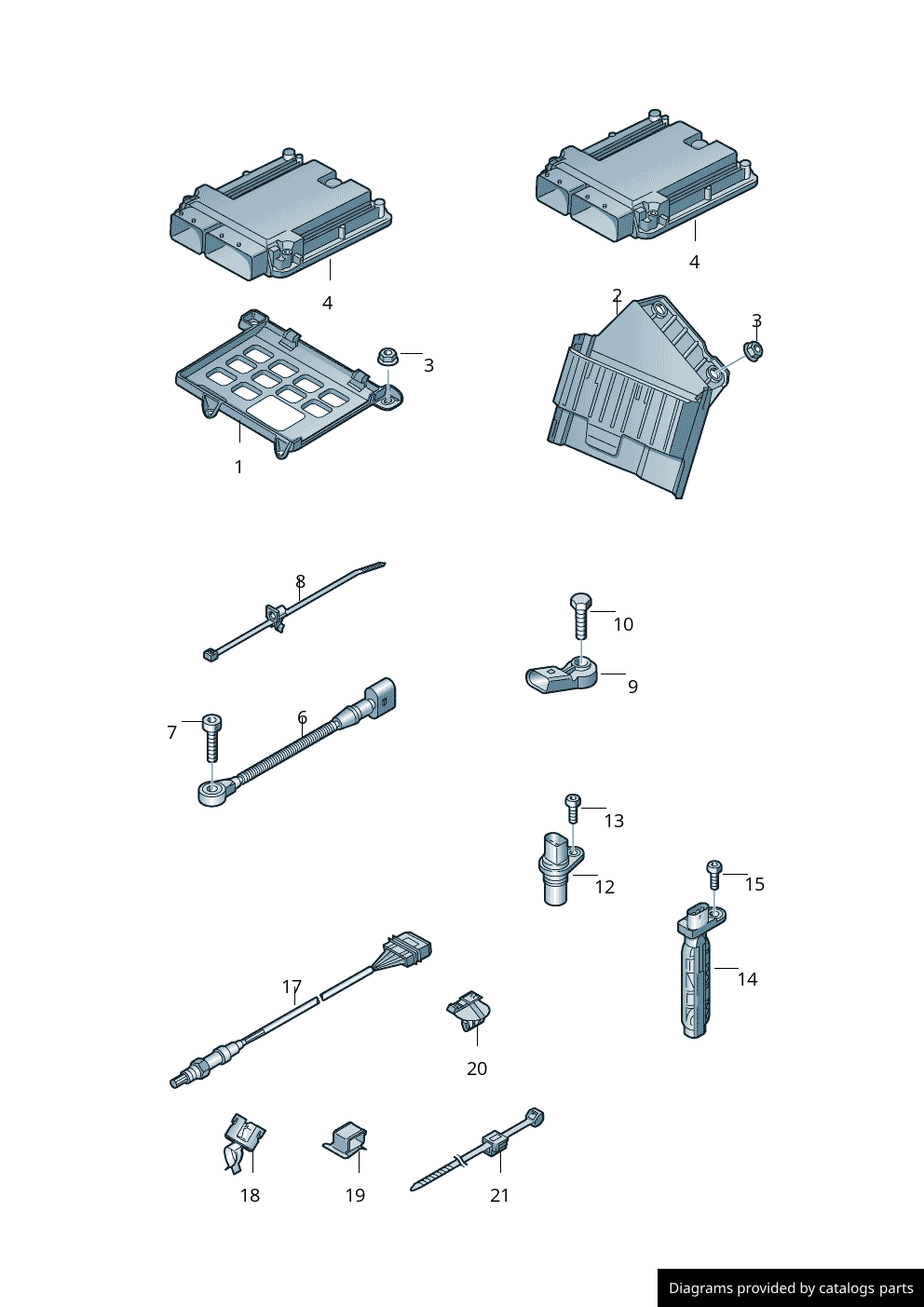 4
4
2
3
3
1
8
10
9
7
6
13
12
15
14
17
20
18
19
21
Diagrams provided by catalogs parts